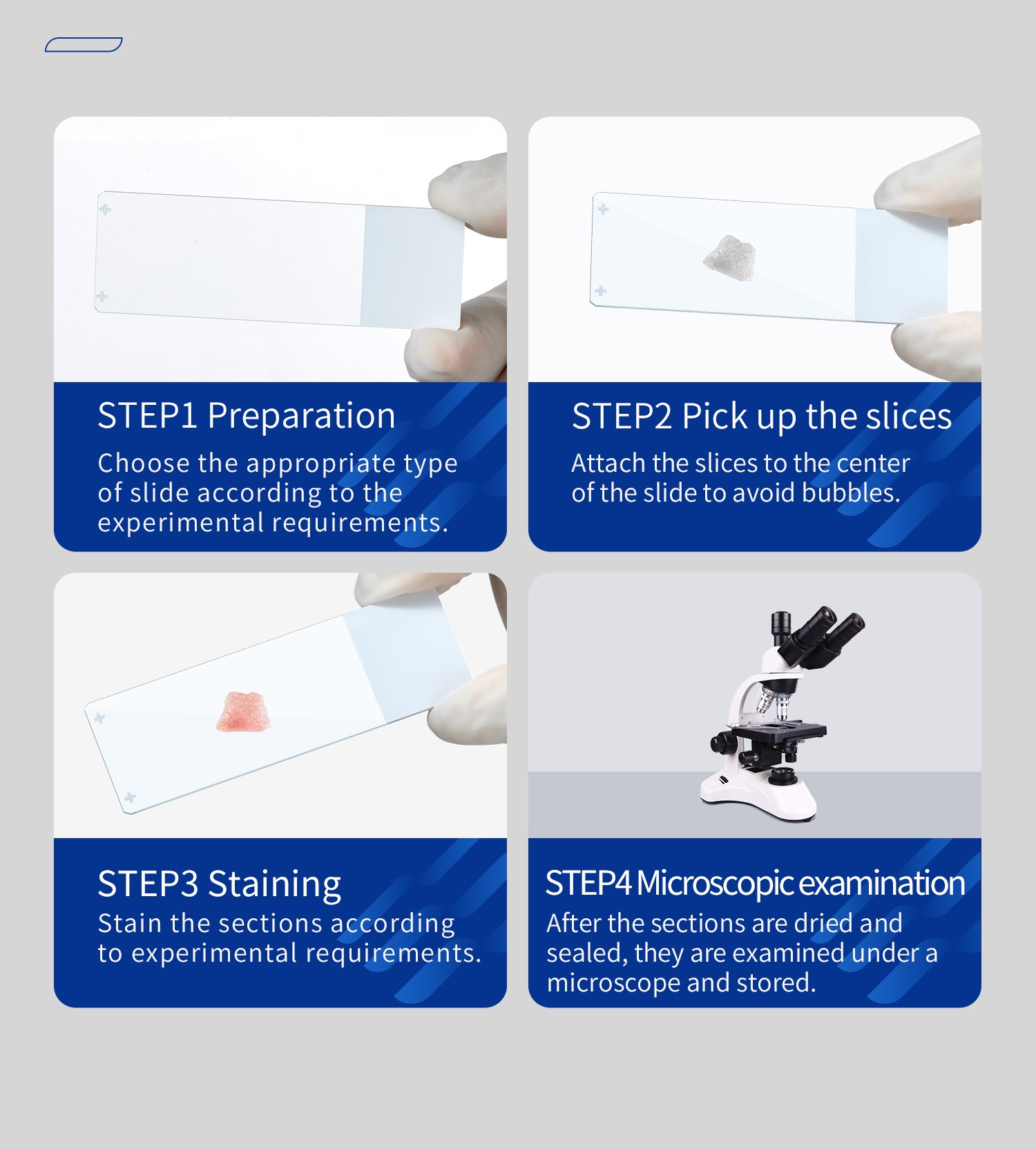 STEP1 Preparation

Choose the appropriate type of slide according to the experimental requirements.

STEP2 Pick up the slices

Attach the slices to the center of the slide to avoid bubbles.

STEP3 Staining

Stain the sections according to experimental requirements.

STEP4 Microscopic examination

After the sections are dried and sealed, they are examined under a microscope and stored.